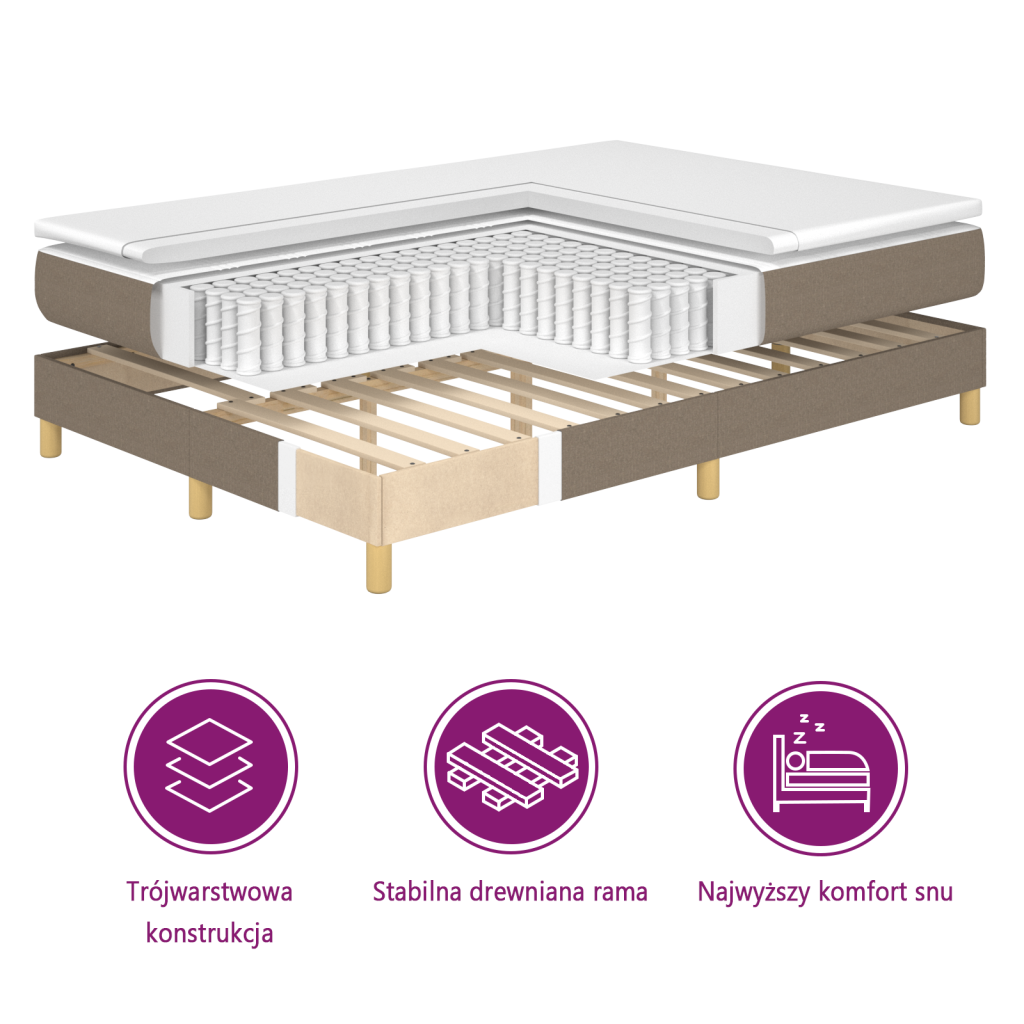 Trójwarstwowa konstrukcja

Stabilna drewniana rama

Najwyższy komfort snu