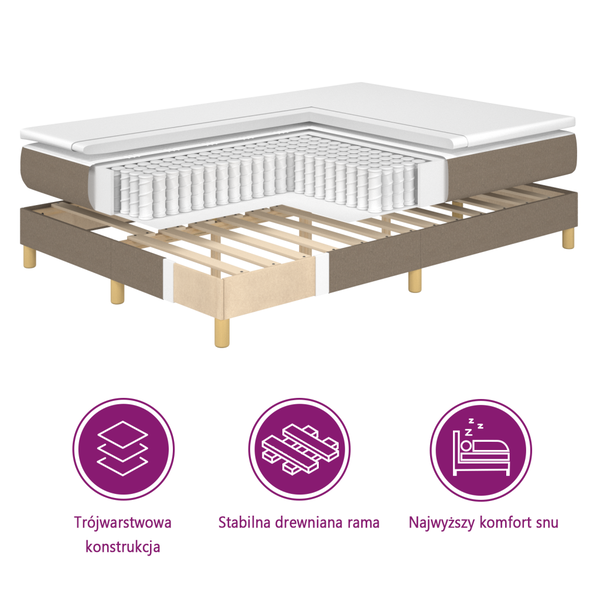 Trójwarstwowa konstrukcja

Stabilna drewniana rama

Najwyższy komfort snu