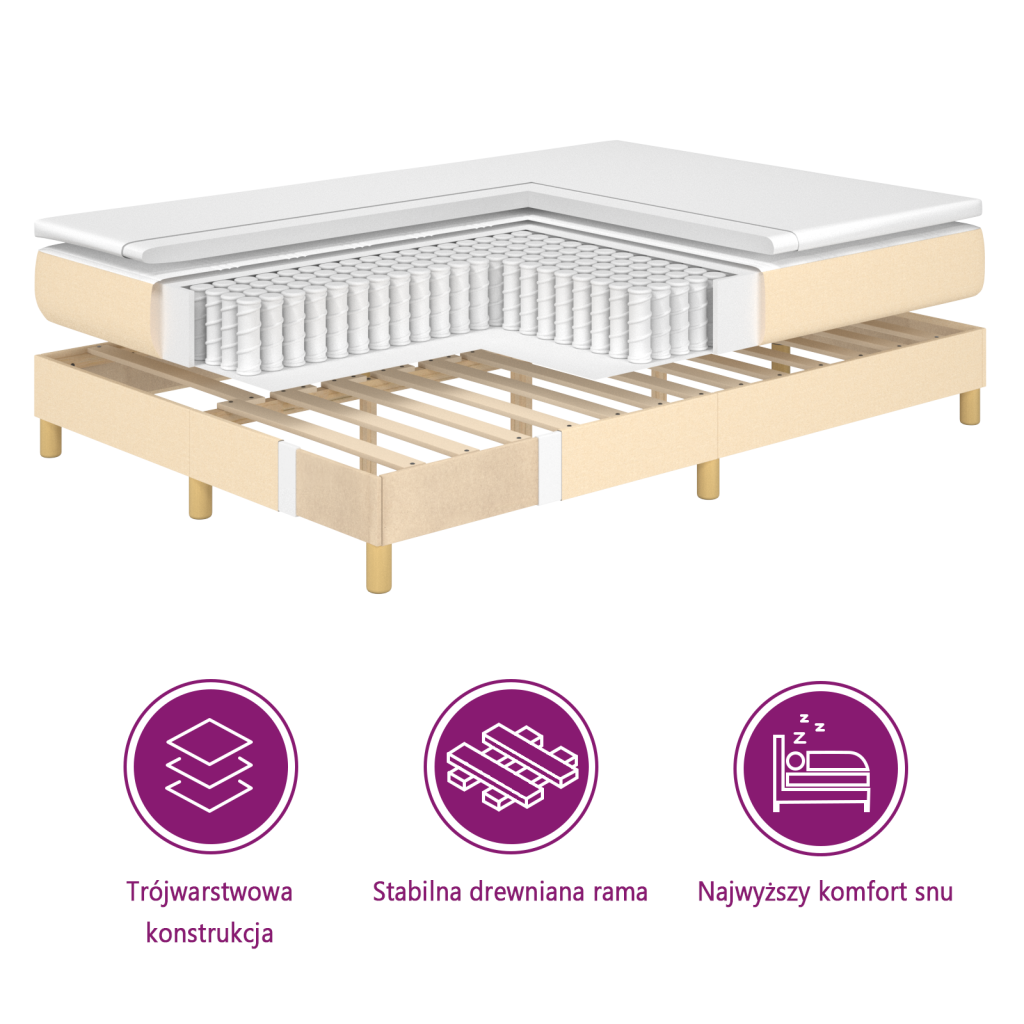 Trójwarstwowa konstrukcja

Stabilna drewniana rama

Najwyższy komfort snu