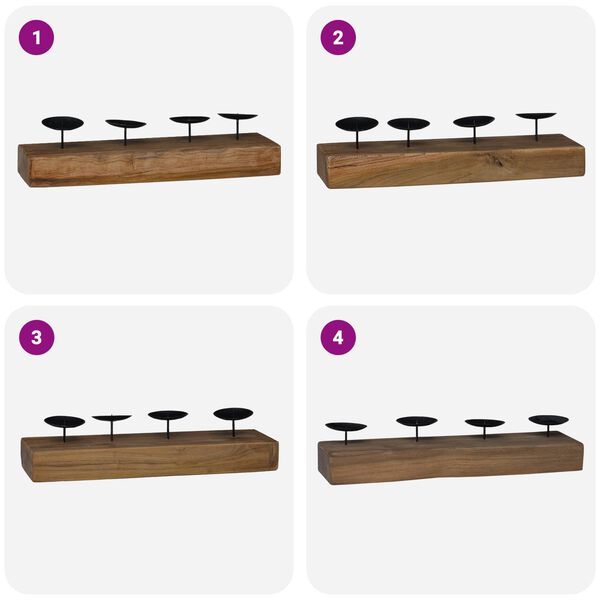 1

2

3

4